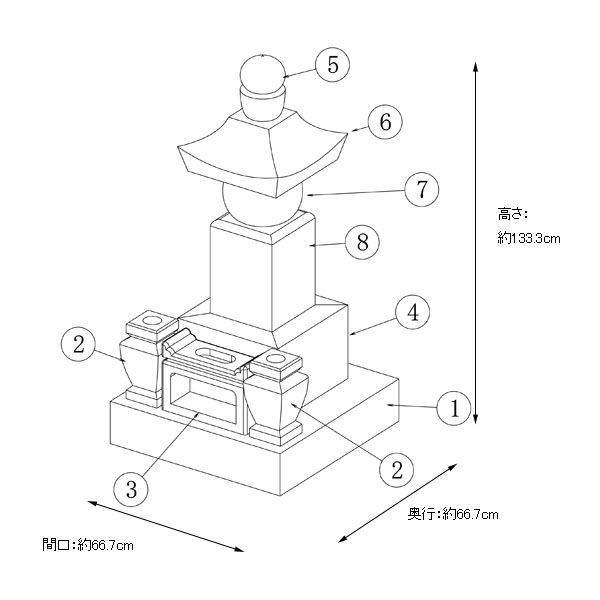 5

6

7

高さ:
約133.3cm

8

4

2

1

2

3

奥行:約66.7cm

間口:約66.7cm