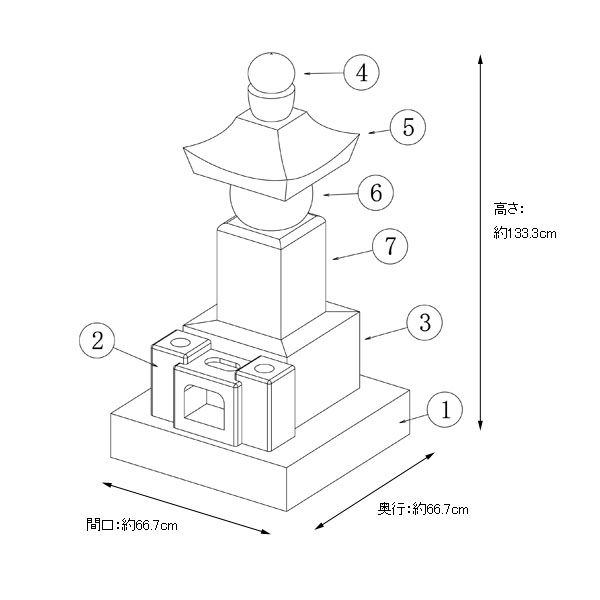 4
5
6
7
3
2
1

高さ:
約133.3cm

奥行:約66.7cm

間口:約66.7cm