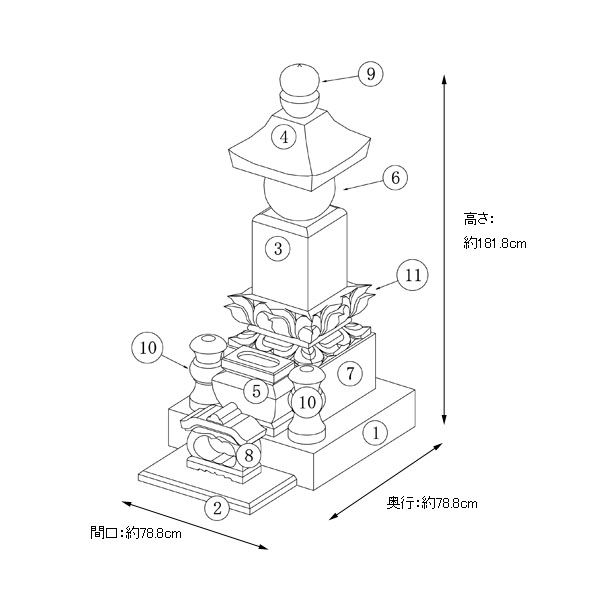 9
4
6
高さ:
約181.8cm
3
11
10
7
5
10
1
8
2
奥行:約78.8cm
間口:約78.8cm