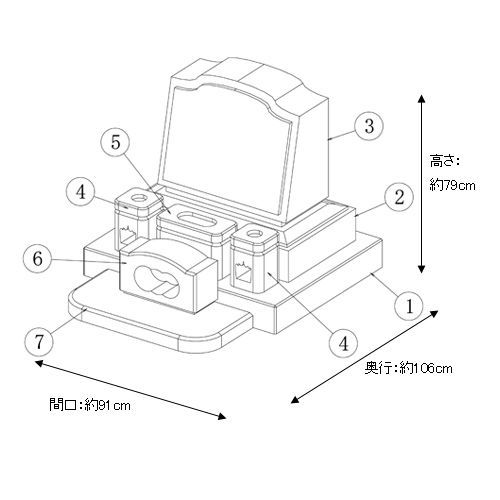 3

5

高さ:
約79cm

4

2

6

1

7

4

奥行:約106cm

間口:約91cm