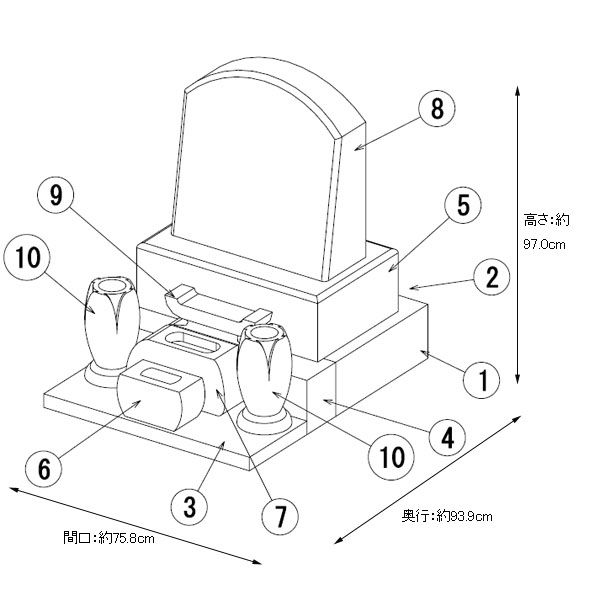 8

9

5

10

高さ:約

97.0cm

2

1

4

10

6

3

7

奥行:約93.9cm

間口:約75.8cm